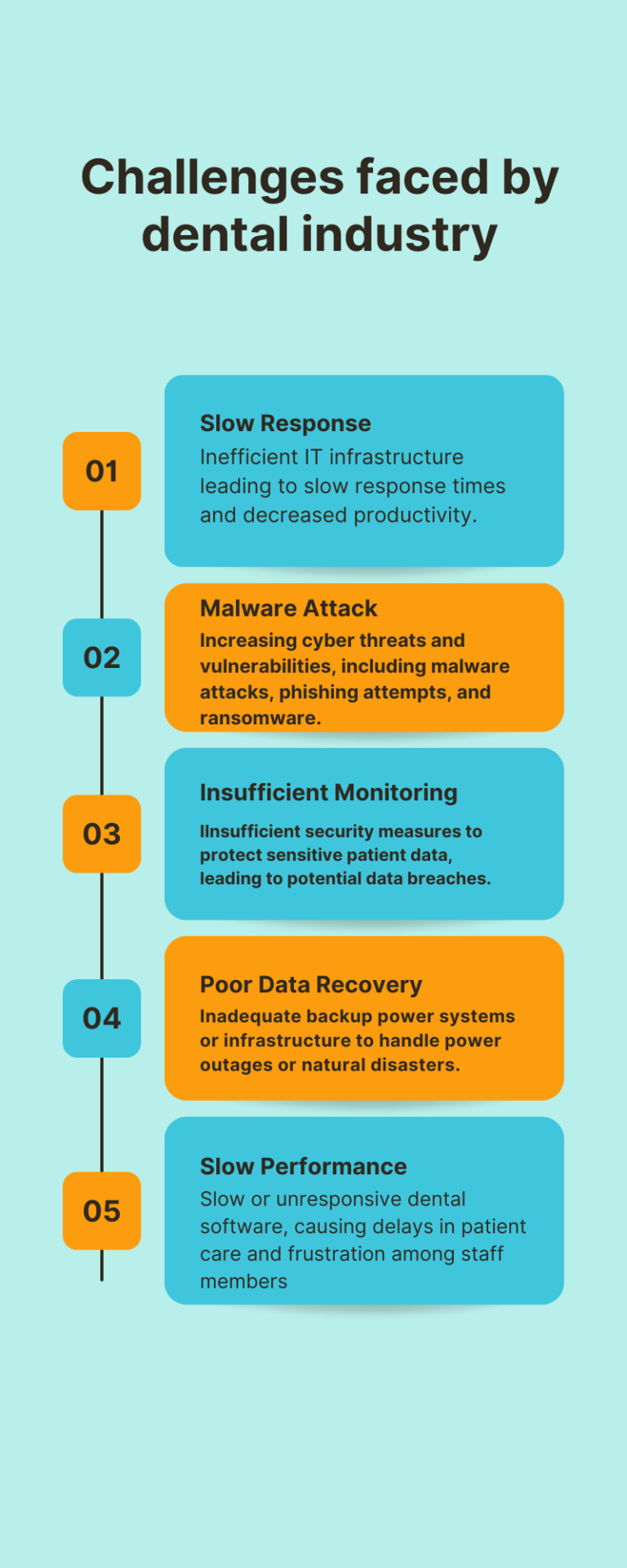 Challenges faced by dental industry

01

Slow Response
Inefficient IT infrastructure leading to slow response times and decreased productivity.

02

Malware Attack
Increasing cyber threats and vulnerabilities, including malware attacks, phishing attempts, and ransomware.

03

Insufficient Monitoring
IInsufficient security measures to protect sensitive patient data, leading to potential data breaches.

04

Poor Data Recovery
Inadequate backup power systems or infrastructure to handle power outages or natural disasters.

05

Slow Performance
Slow or unresponsive dental software, causing delays in patient care and frustration among staff members